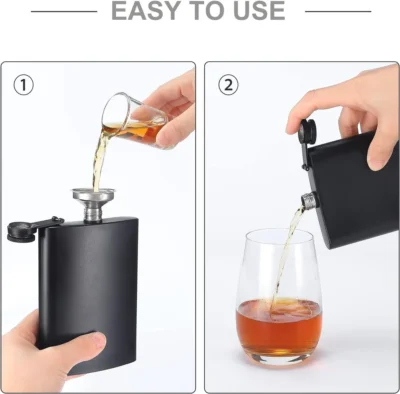 EASY TO USE

1

2