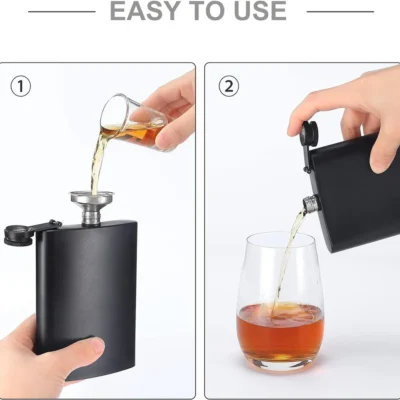 EASY TO USE

①

②